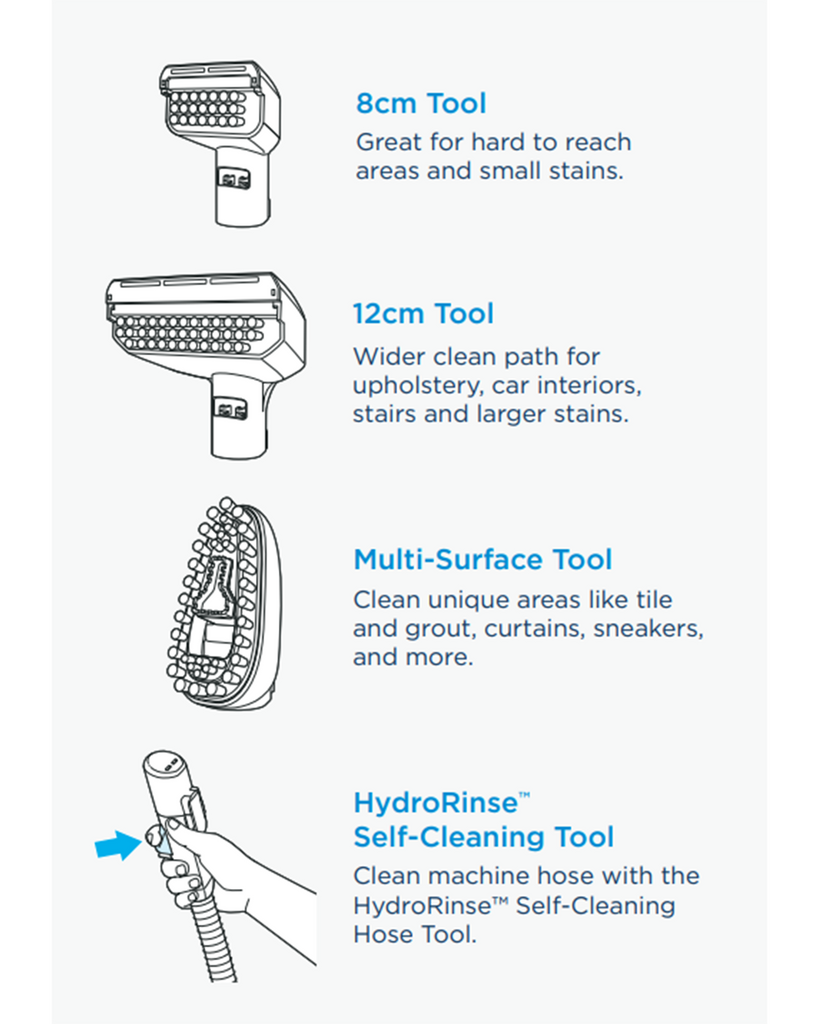 8cm Tool
Great for hard to reach areas and small stains.

12cm Tool
Wider clean path for upholstery, car interiors, stairs and larger stains.

Multi-Surface Tool
Clean unique areas like tile and grout, curtains, sneakers, and more.

HydroRinse™ Self-Cleaning Tool
Clean machine hose with the HydroRinse™ Self-Cleaning Hose Tool.