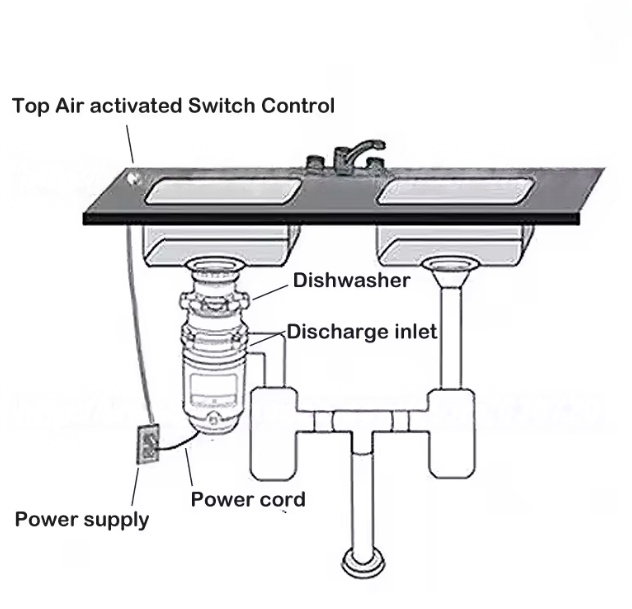 Top Air activated Switch Control

Dishwasher

Discharge inlet

Power cord

Power supply